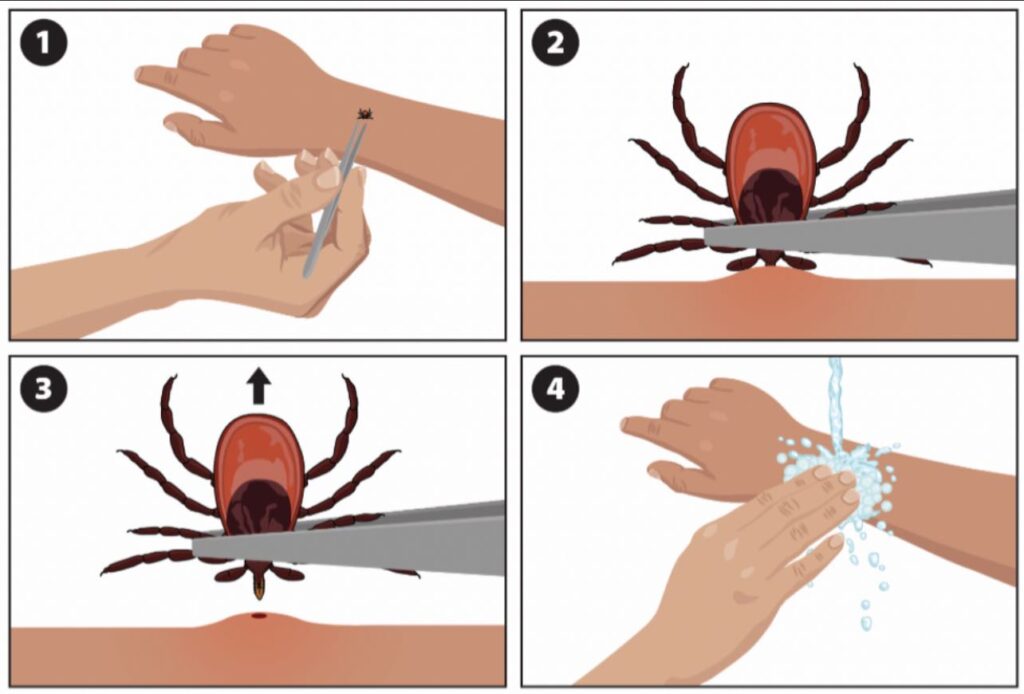 1

2

3

4